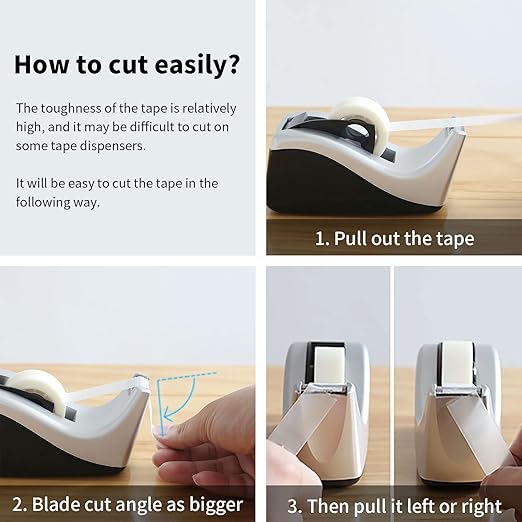 How to cut easily?

The toughness of the tape is relatively high, and it may be difficult to cut on some tape dispensers.

It will be easy to cut the tape in the following way.

1. Pull out the tape

2. Blade cut angle as bigger

3. Then pull it left or right