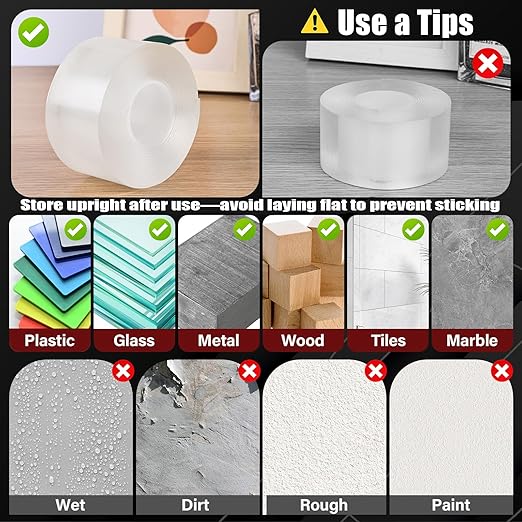 Use a Tips

Store upright after use—avoid laying flat to prevent sticking

Plastic

Glass

Metal

Wood

Tiles

Marble

Wet

Dirt

Rough

Paint